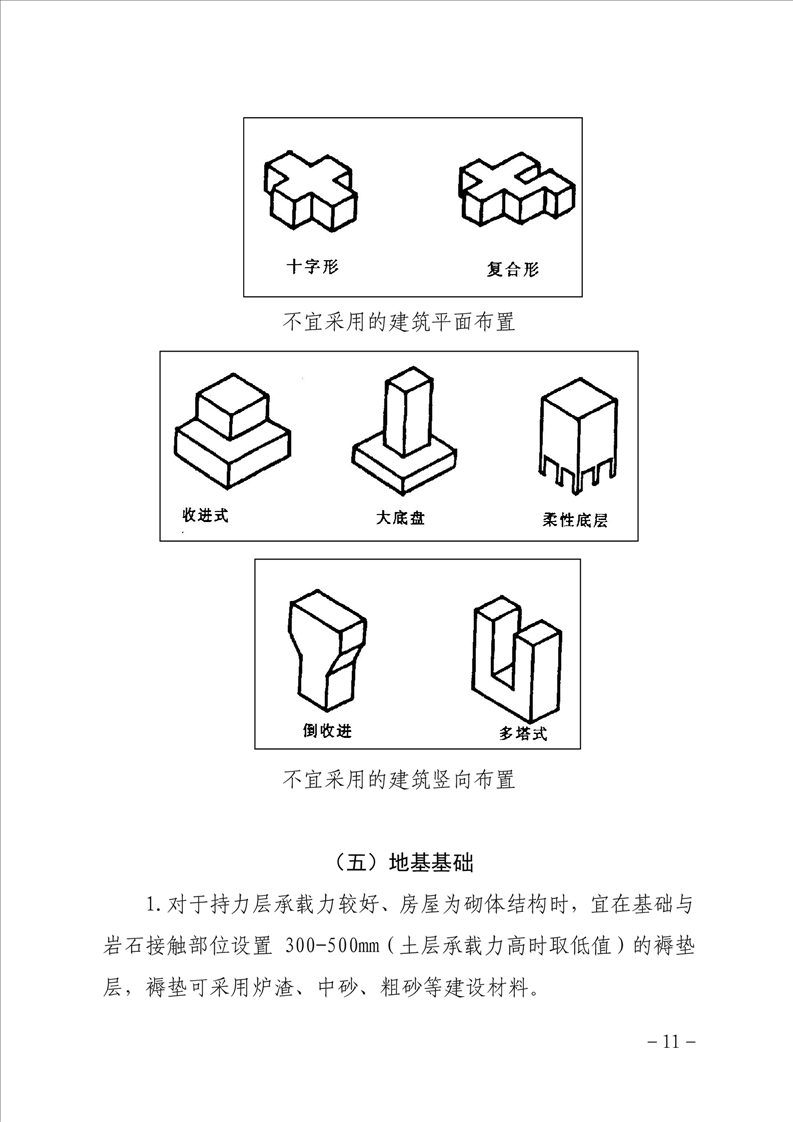 十字形

复合形

不宜采用的建筑平面布置

收进式

大底盘

柔性底层

倒收进

多塔式

不宜采用的建筑竖向布置

（五）地基基础

1.对于持力层承载力较好、房屋为砌体结构时，宜在基础与岩石接触部位设置 300-500mm（土层承载力高时取低值）的褥垫层，褥垫可采用炉渣、中砂、粗砂等建设材料。

－11－